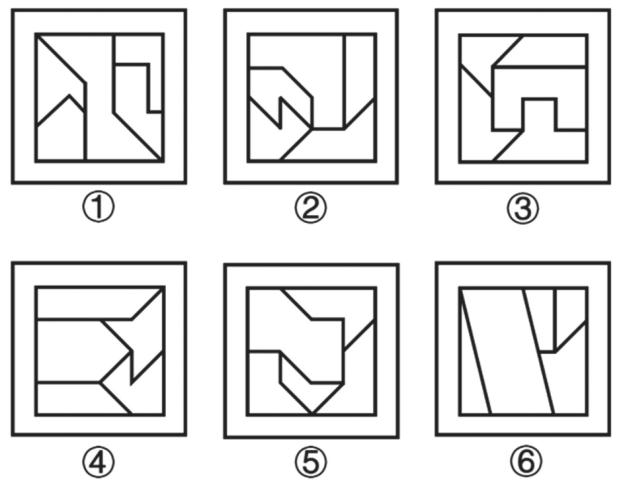 ①　②　③

④　⑤　⑥